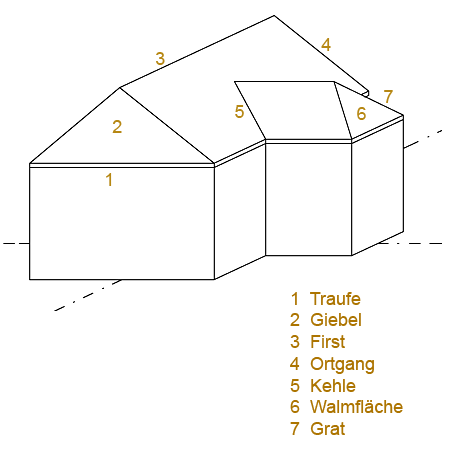 3
4
7
5
6
2
1

1 Traufe
2 Giebel
3 First
4 Ortgang
5 Kehle
6 Walmfläche
7 Grat